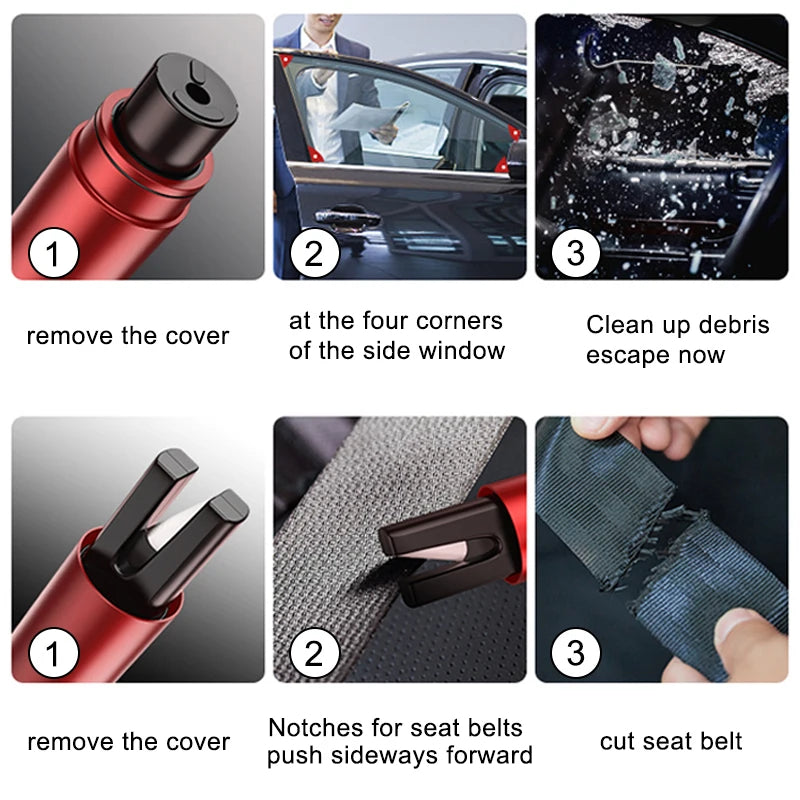 1

remove the cover

2

at the four corners of the side window

3

Clean up debris escape now

1

remove the cover

2

Notches for seat belts push sideways forward

3

cut seat belt