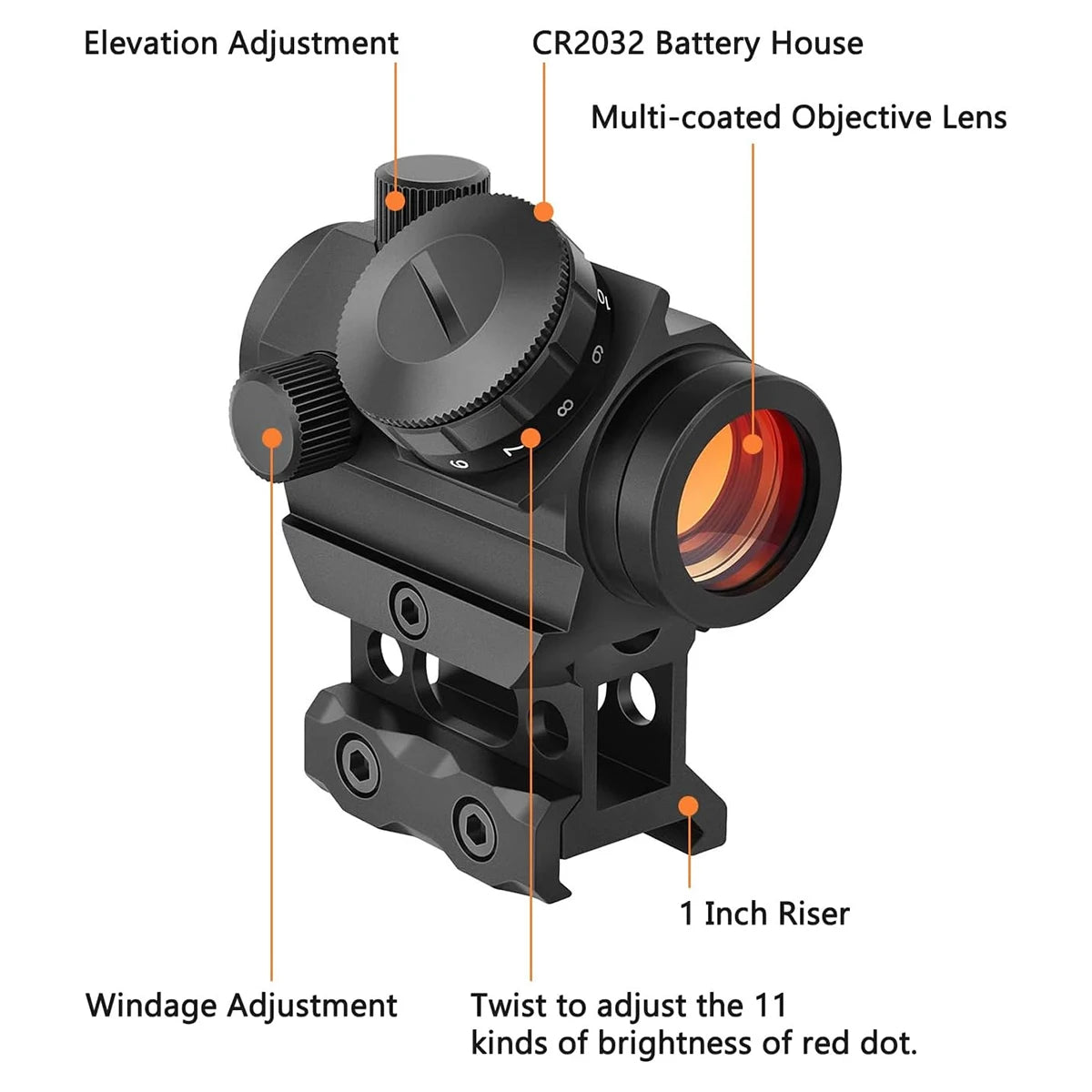 Elevation Adjustment

CR2032 Battery House

Multi-coated Objective Lens

10

9

8

7

6

1 Inch Riser

Windage Adjustment

Twist to adjust the 11 kinds of brightness of red dot.