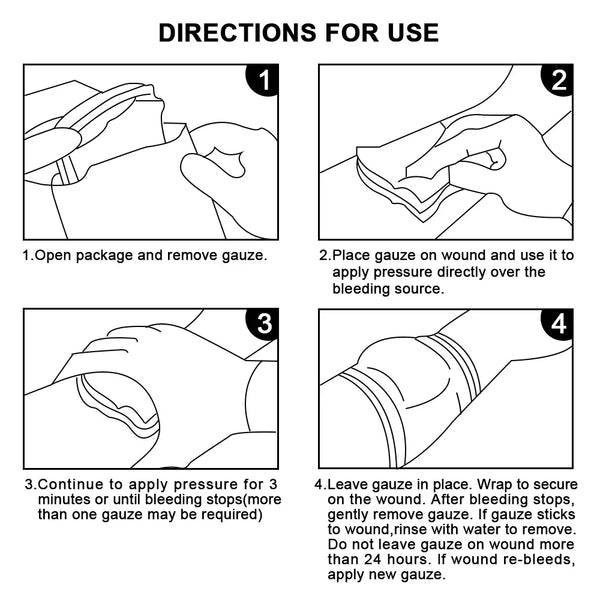 DIRECTIONS FOR USE

1

1.Open package and remove gauze.

2

2.Place gauze on wound and use it to apply pressure directly over the bleeding source.

3

3.Continue to apply pressure for 3 minutes or until bleeding stops(more than one gauze may be required)

4

4.Leave gauze in place. Wrap to secure on the wound. After bleeding stops, gently remove gauze. If gauze sticks to wound,rinse with water to remove. Do not leave gauze on wound more than 24 hours. If wound re-bleeds, apply new gauze.